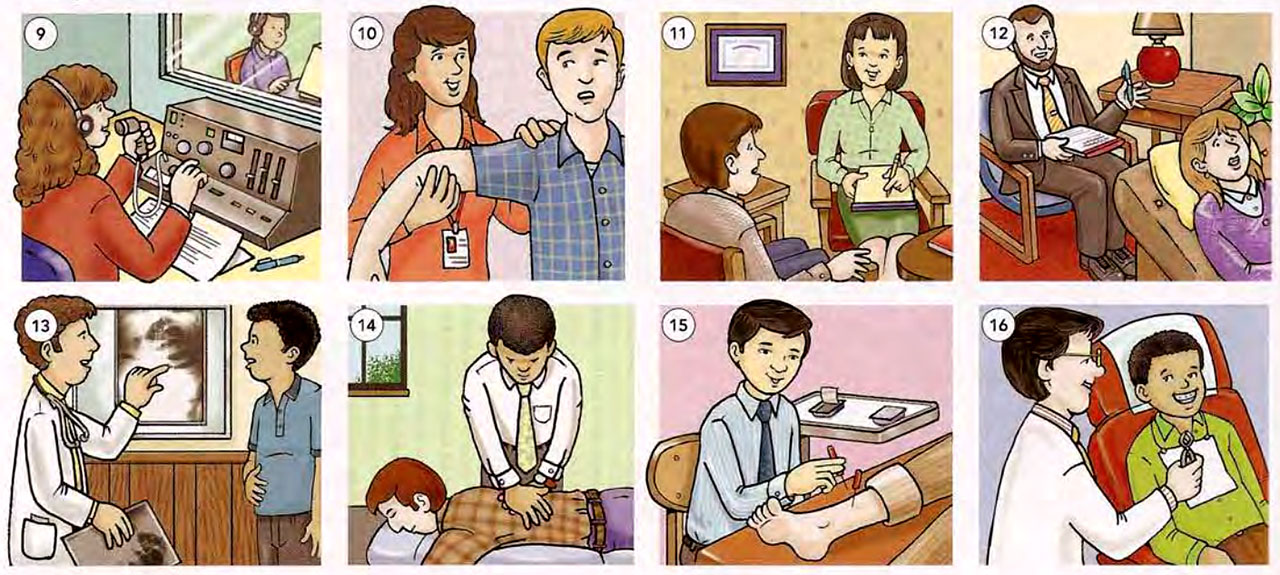 9

10

11

12

13

14

15

16