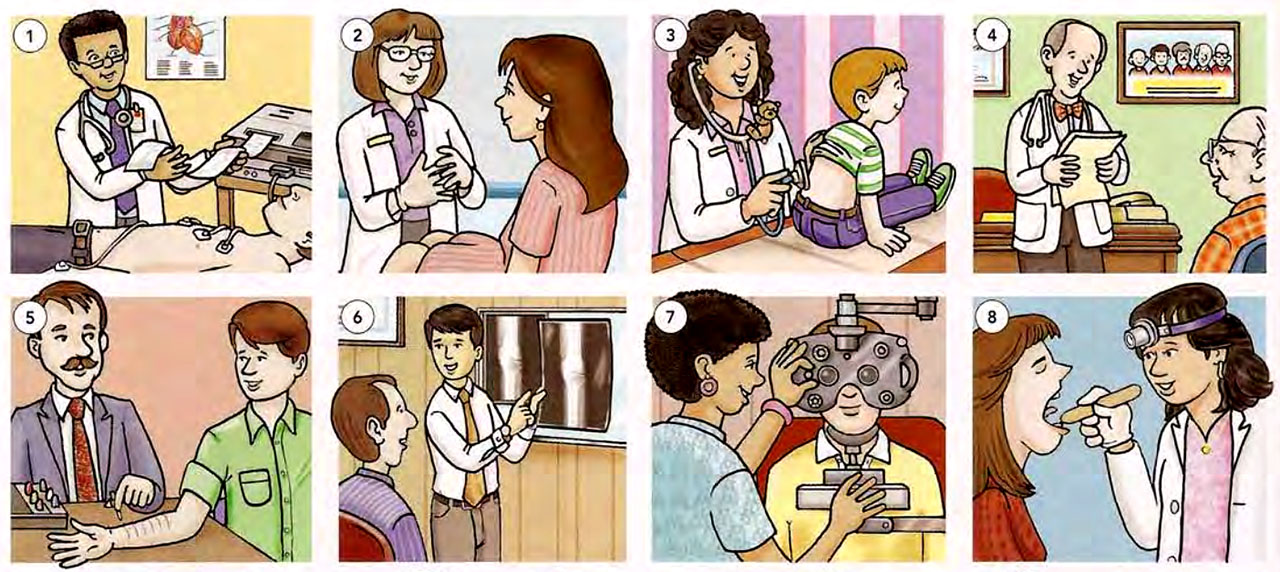 1
2
3
4
5
6
7
8